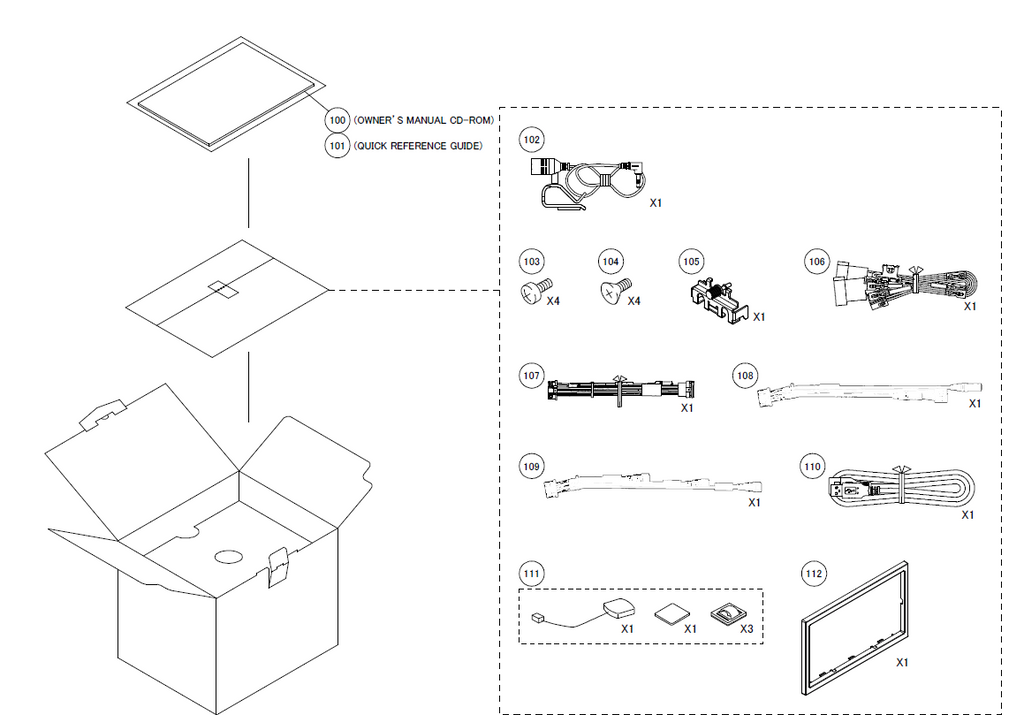 100 (OWNER'S MANUAL CD-ROM)
101 (QUICK REFERENCE GUIDE)

102
X1

103
X4

104
X4

105
X1

106
X1

107
X1

108
X1

109
X1

110
X1

111
X1
X1
X3

112
X1